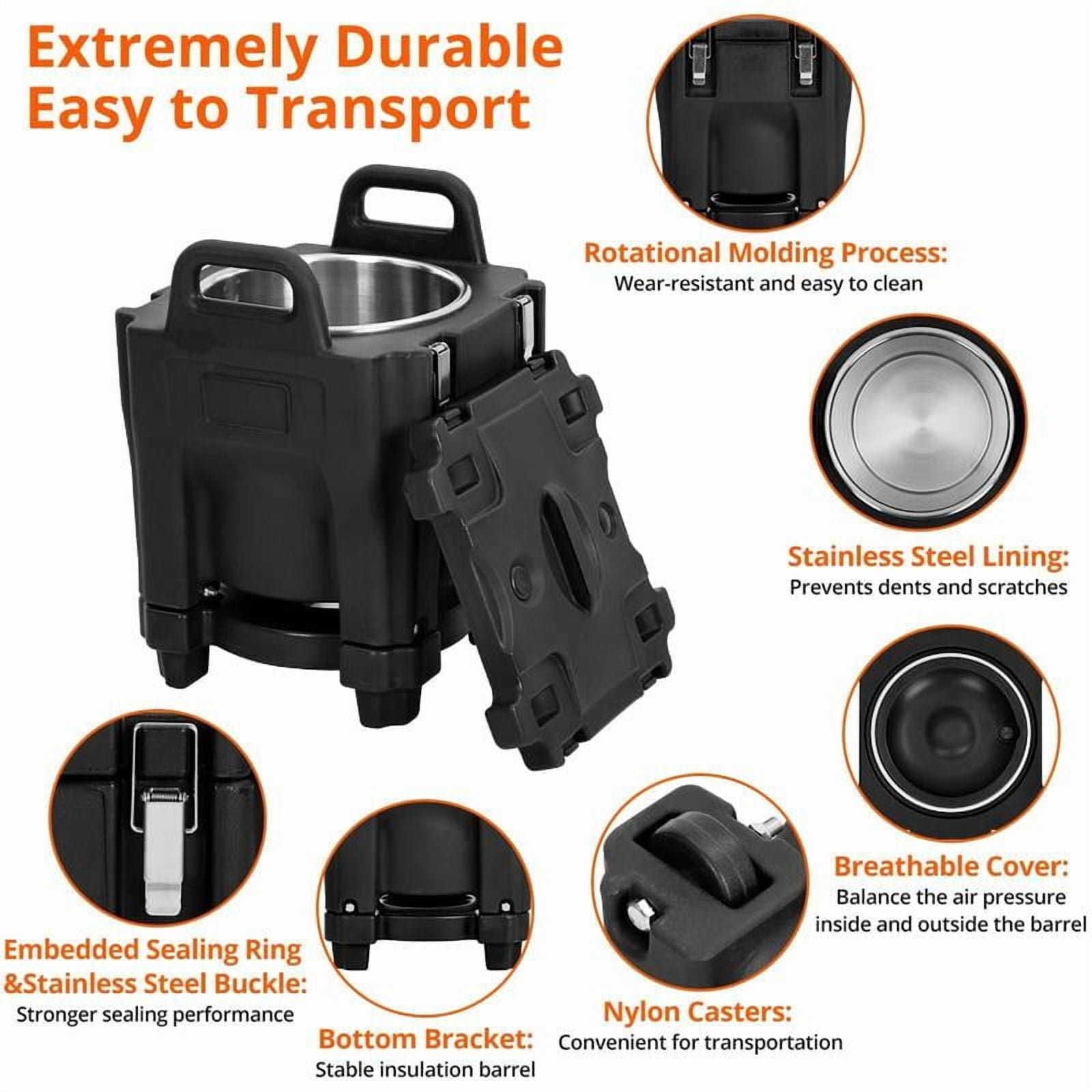 Extremely Durable
Easy to Transport

Rotational Molding Process:
Wear-resistant and easy to clean

Stainless Steel Lining:
Prevents dents and scratches

Breathable Cover:
Balance the air pressure inside and outside the barrel

Embedded Sealing Ring &Stainless Steel Buckle:
Stronger sealing performance

Bottom Bracket:
Stable insulation barrel

Nylon Casters:
Convenient for transportation